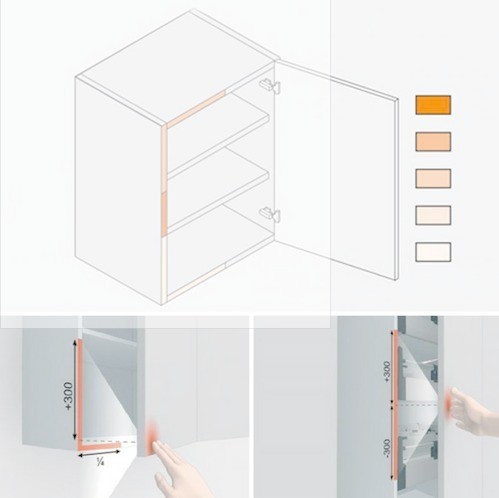 +300

¼

+300

-300